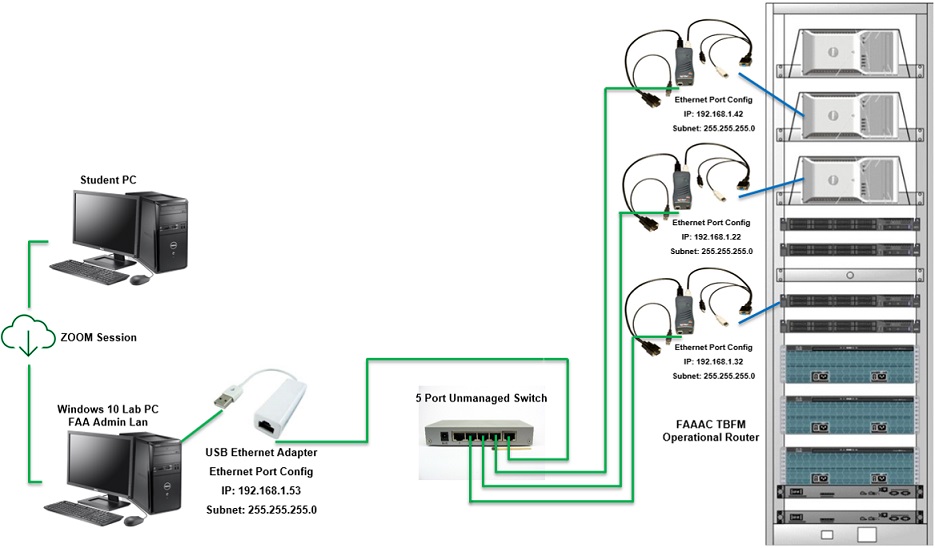 Student PC

ZOOM Session

Windows 10 Lab PC
FAA Admin Lan

USB Ethernet Adapter
Ethernet Port Config
IP: 192.168.1.53
Subnet: 255.255.255.0

5 Port Unmanaged Switch

Ethernet Port Config
IP: 192.168.1.42
Subnet: 255.255.255.0

Ethernet Port Config
IP: 192.168.1.22
Subnet: 255.255.255.0

Ethernet Port Config
IP: 192.168.1.32
Subnet: 255.255.255.0

FAAAC TBFM
Operational Router